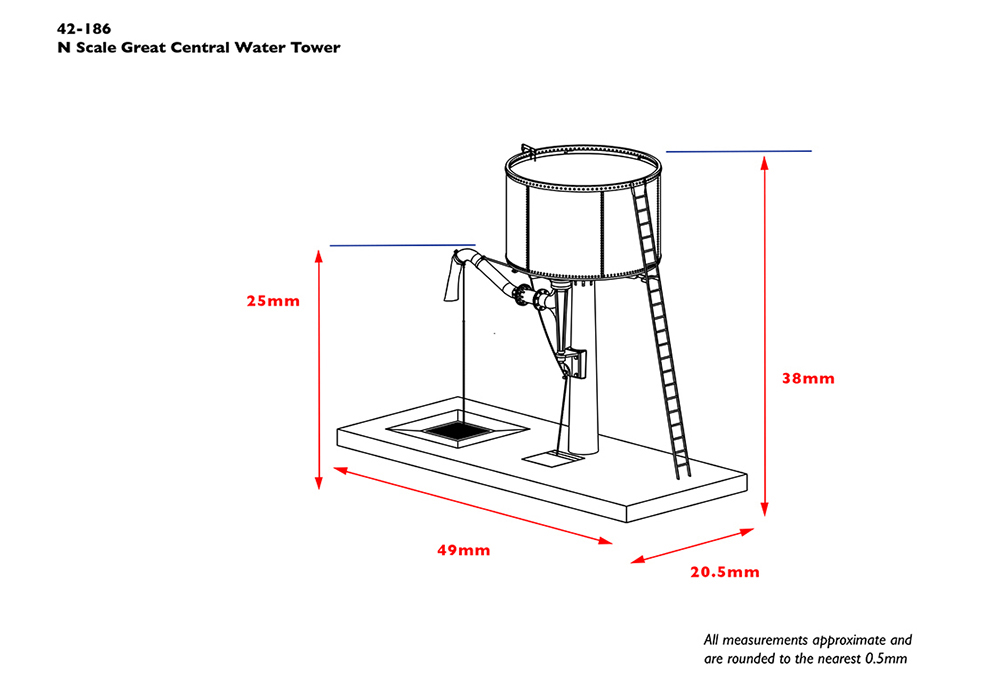 42-186
N Scale Great Central Water Tower

25mm

38mm

49mm

20.5mm

All measurements approximate and are rounded to the nearest 0.5mm